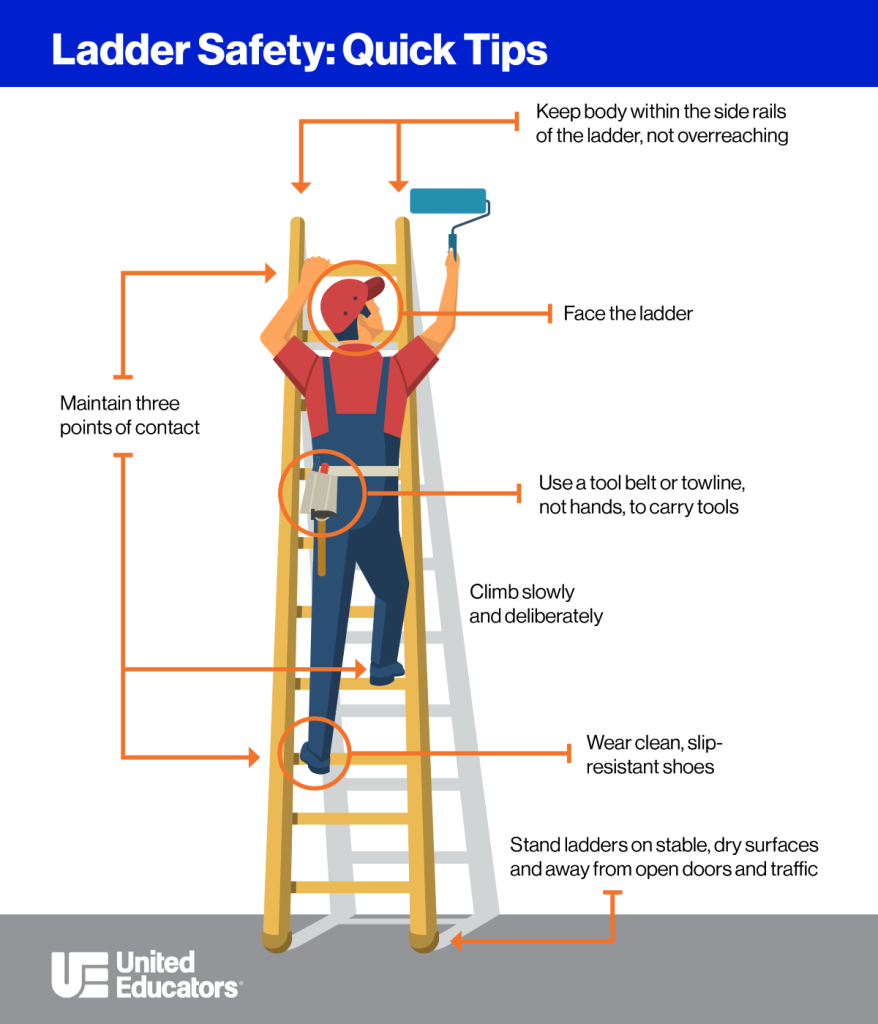 Ladder Safety: Quick Tips

Keep body within the side rails of the ladder, not overreaching

Face the ladder

Maintain three points of contact

Use a tool belt or towline, not hands, to carry tools

Climb slowly and deliberately

Wear clean, slip-resistant shoes

Stand ladders on stable, dry surfaces and away from open doors and traffic

UE United Educators®