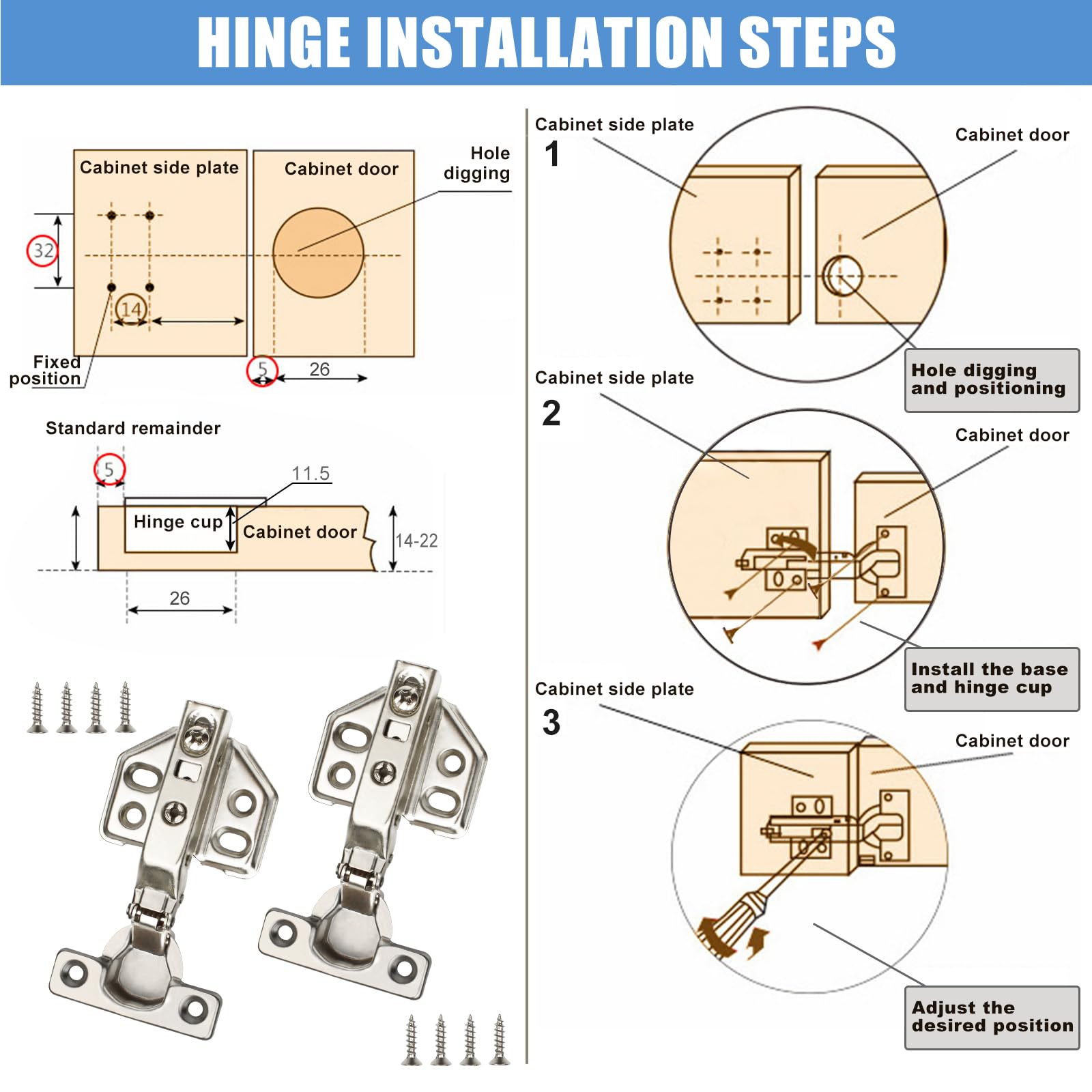 HINGE INSTALLATION STEPS

Cabinet side plate

Cabinet door

Hole digging

32

14

Fixed position

5

26

Standard remainder

5

11.5

Hinge cup

Cabinet door

14-22

26

Cabinet side plate

1

Cabinet door

Hole digging and positioning

Cabinet side plate

2

Cabinet door

Install the base and hinge cup

Cabinet side plate

3

Cabinet door

Adjust the desired position